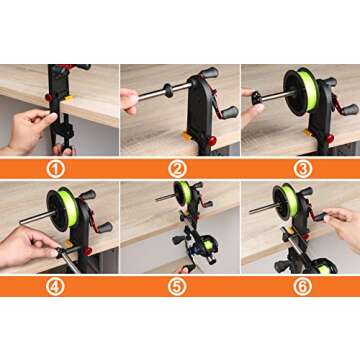 ①
②
③
④
⑤
⑥