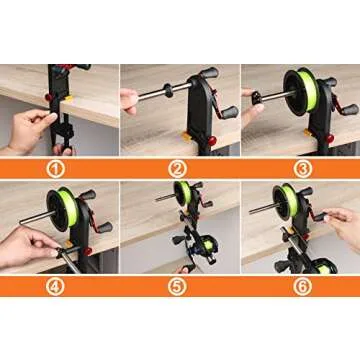 ①
②
③
④
⑤
⑥