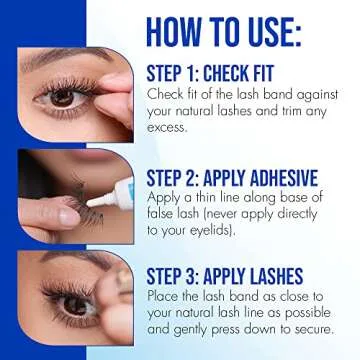 HOW TO USE:

STEP 1: CHECK FIT
Check fit of the lash band against your natural lashes and trim any excess.

STEP 2: APPLY ADHESIVE
Apply a thin line along base of false lash (never apply directly to your eyelids).

STEP 3: APPLY LASHES
Place the lash band as close to your natural lash line as possible and gently press down to secure.