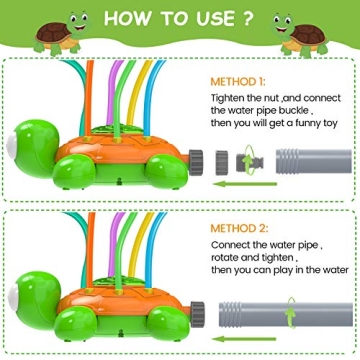 HOW TO USE ?

METHOD 1:
Tighten the nut ,and connect the water pipe buckle , then you will get a funny toy

METHOD 2:
Connect the water pipe , rotate and tighten , then you can play in the water