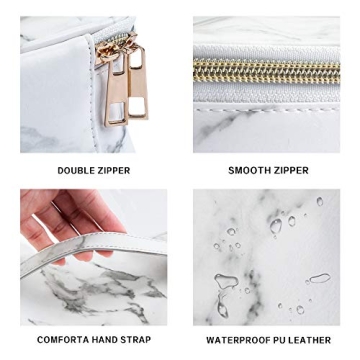 DOUBLE ZIPPER

SMOOTH ZIPPER

COMFORTA HAND STRAP

WATERPROOF PU LEATHER