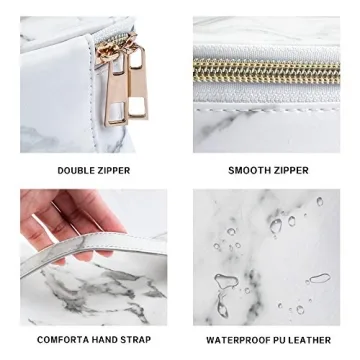 DOUBLE ZIPPER

SMOOTH ZIPPER

COMFORTA HAND STRAP

WATERPROOF PU LEATHER