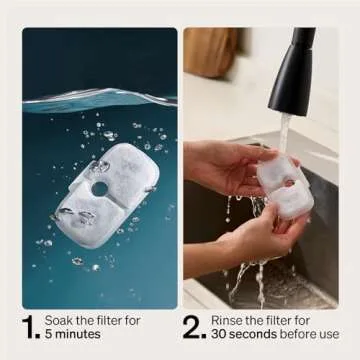 1. Soak the filter for 5 minutes

2. Rinse the filter for 30 seconds before use