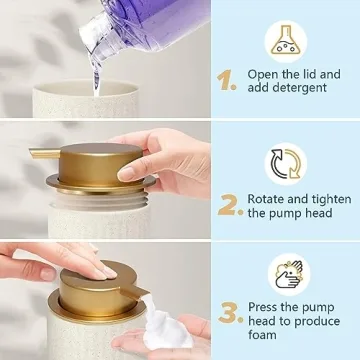 1. Open the lid and add detergent

2. Rotate and tighten the pump head

3. Press the pump head to produce foam