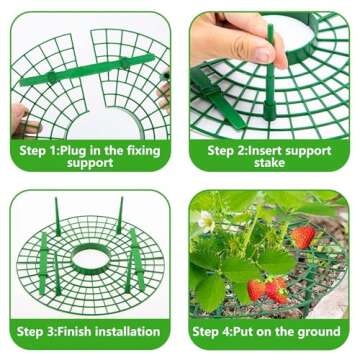 Step 1:Plug in the fixing support

Step 2:Insert support stake

Step 3:Finish installation

Step 4:Put on the ground