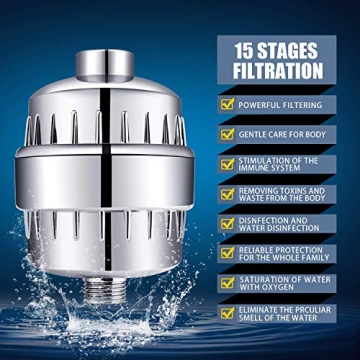 15 STAGES FILTRATION

POWERFUL FILTERING

GENTLE CARE FOR BODY

STIMULATION OF THE IMMUNE SYSTEM

REMOVING TOXINS AND WASTE FROM THE BODY

DISNFECTION AND WATER DISINFECTION

RELIABLE PROTECTION FOR THE WHOLE FAMILY

SATURATION OF WATER WITH OXYGEN

ELIMINATE THE PRCULIAR SMELL OF THE WATER