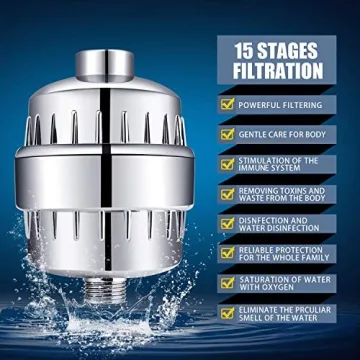 15 STAGES FILTRATION

POWERFUL FILTERING

GENTLE CARE FOR BODY

STIMULATION OF THE IMMUNE SYSTEM

REMOVING TOXINS AND WASTE FROM THE BODY

DISNFECTION AND WATER DISINFECTION

RELIABLE PROTECTION FOR THE WHOLE FAMILY

SATURATION OF WATER WITH OXYGEN

ELIMINATE THE PRCULIAR SMELL OF THE WATER