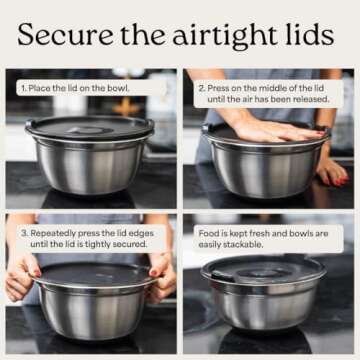 Secure the airtight lids

1. Place the lid on the bowl.

2. Press on the middle of the lid until the air has been released.

3. Repeatedly press the lid edges until the lid is tightly secured.

Food is kept fresh and bowls are easily stackable.