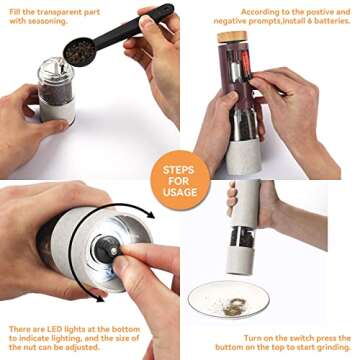 Fill the transparent part with seasoning.

According to the postive and negative prompts,install 6 batteries.

STEPS FOR USAGE

There are LED lights at the bottom to indicate lighting, and the size of the nut can be adjusted.

Turn on the switch press the buttom on the top to start grinding.