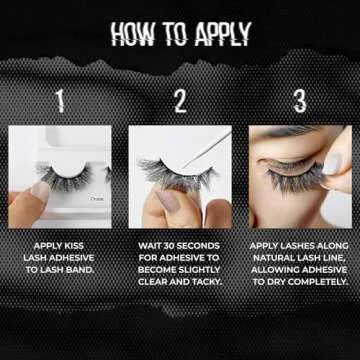 HOW TO APPLY

1

APPLY KISS LASH ADHESIVE TO LASH BAND.

2

WAIT 30 SECONDS FOR ADHESIVE TO BECOME SLIGHTLY CLEAR AND TACKY.

3

APPLY LASHES ALONG NATURAL LASH LINE, ALLOWING ADHESIVE TO DRY COMPLETELY.