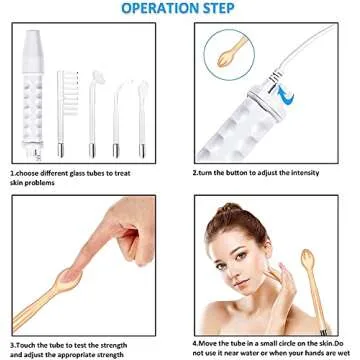 OPERATION STEP

1.choose different glass tubes to treat skin problems

2.turn the button to adjust the intensity

3.Touch the tube to test the strength and adjust the appropriate strength

4.Move the tube in a small circle on the skin.Do not use it near water or when your hands are wet