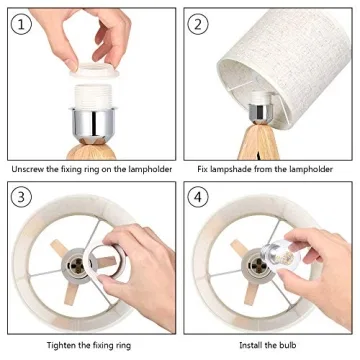 1

Unscrew the fixing ring on the lampholder

2

Fix lampshade from the lampholder

3

Tighten the fixing ring

4

Install the bulb