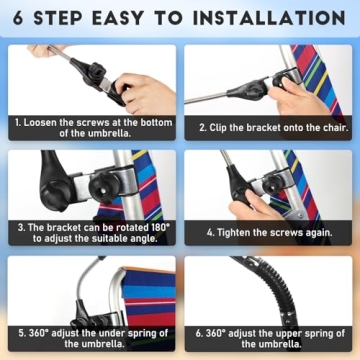 6 STEP EASY TO INSTALLATION

1. Loosen the screws at the bottom of the umbrella.

2. Clip the bracket onto the chair.

3. The bracket can be rotated 180° to adjust the suitable angle.

4. Tighten the screws again.

5. 360° adjust the under spring of the umbrella.

6. 360° adjust the upper spring of the umbrella.