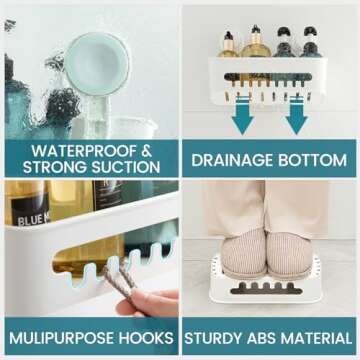 WATERPROOF & STRONG SUCTION

DRAINAGE BOTTOM

BLUE M

MULIPURPOSE HOOKS

STURDY ABS MATERIAL