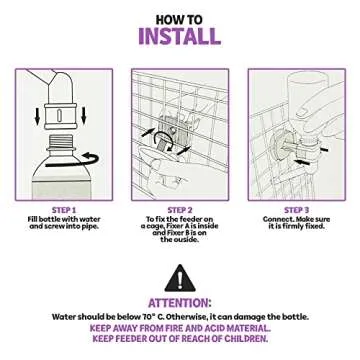 HOW TO
INSTALL

STEP 1
Fill bottle with water and screw into pipe.

STEP 2
To fix the feeder on a cage, Fixer A is inside and Fixer B is on the ouside.

STEP 3
Connect. Make sure it is firmly fixed.

ATTENTION:
Water should be below 70° C. Otherwise, it can damage the bottle.
KEEP AWAY FROM FIRE AND ACID MATERIAL.
KEEP FEEDER OUT OF REACH OF CHILDREN.