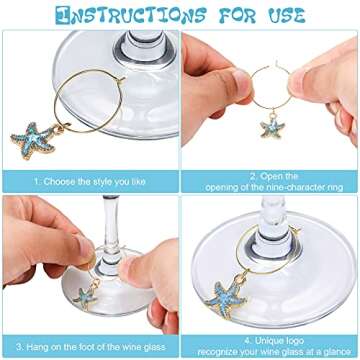 INSTRUCTIONS FOR USE

1. Choose the style you like

2. Open the opening of the nine-character ring

3. Hang on the foot of the wine glass

4. Unique logo recognize your wine glass at a glance