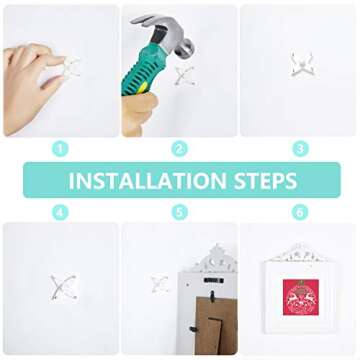 1

2

3

INSTALLATION STEPS

4

5

6