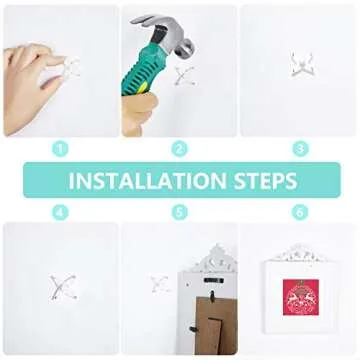 1

2

3

INSTALLATION STEPS

4

5

6