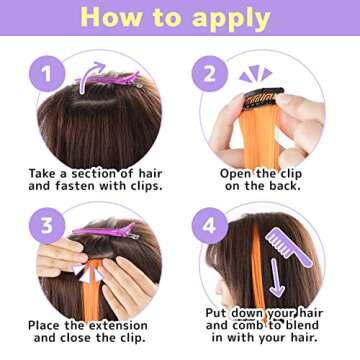 How to apply

1

Take a section of hair and fasten with clips.

2

Open the clip on the back.

3

Place the extension and close the clip.

4

Put down your hair and comb to blend in with your hair.