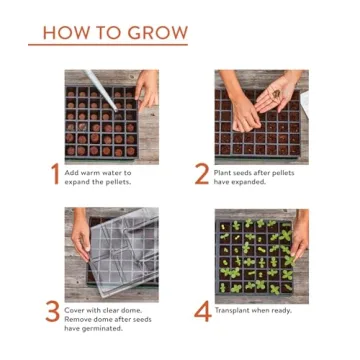 HOW TO GROW

1 Add warm water to expand the pellets.

2 Plant seeds after pellets have expanded.

3 Cover with clear dome. Remove dome after seeds have germinated.

4 Transplant when ready.