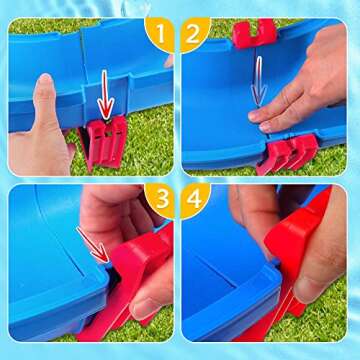 1
2
3
4