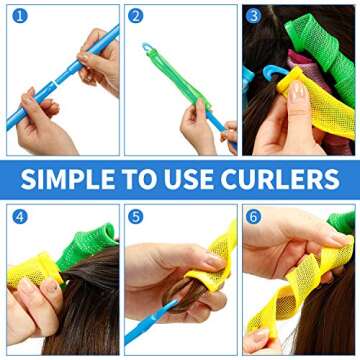 1

2

3

SIMPLE TO USE CURLERS

4

5

6