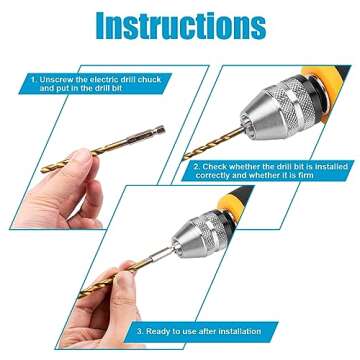 Instructions

1. Unscrew the electric drill chuck and put in the drill bit

2. Check whether the drill bit is installed correctly and whether it is firm

3. Ready to use after installation