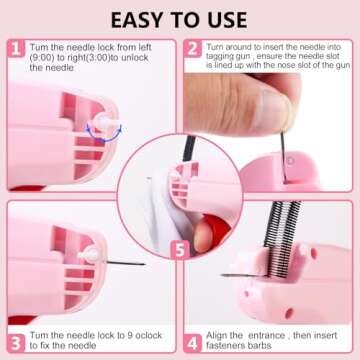 EASY TO USE

1 Tum the needle lock from left (9:00) to right(3:00)to unlock the needle

2 Turn around to insert the needle into tagging gun , ensure the needle slot is lined up with the nose slot of the gun

5

3 Tum the needle lock to 9 oclock to fix the needle

4 Align the entrance , then insert fasteners barbs