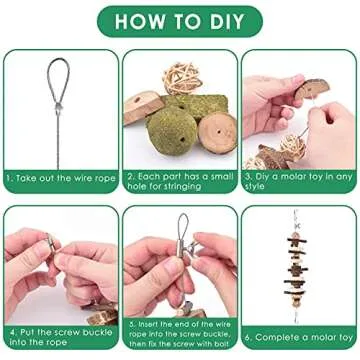 HOW TO DIY

1. Take out the wire rope

2. Each part has a small hole for stringing

3. Diy a molar toy in any style

4. Put the screw buckle into the rope

5. Insert the end of the wire rope into the screw buckle, then fix the screw with bolt

6. Complete a molar toy