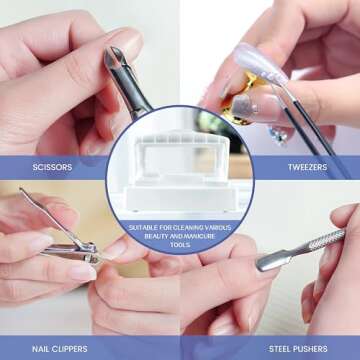 SCISSORS

TWEEZERS

SUITABLE FOR CLEANING VARIOUS BEAUTY AND MANICURE TOOLS

NAIL CLIPPERS

STEEL PUSHERS