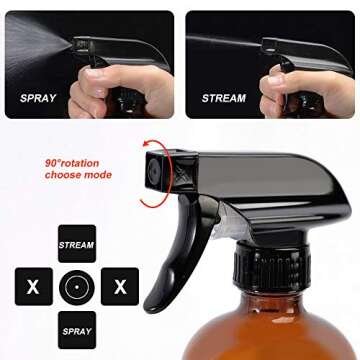 SPRAY

STREAM

90°rotation choose mode

STREAM

X

X

SPRAY