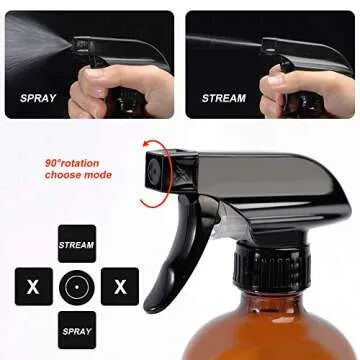 SPRAY

STREAM

90°rotation
choose mode

STREAM

X

X

SPRAY