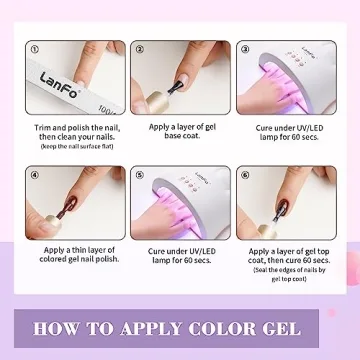 ①
LanFo
100/

Trim and polish the nail, then clean your nails.
(keep the nail surface flat)

②

Apply a layer of gel base coat.

③
LanFo

Cure under UV/LED lamp for 60 secs.

④

Apply a thin layer of colored gel nail polish.

⑤
LanFo

Cure under UV/LED lamp for 60 secs.

⑥

Apply a layer of gel top coat, then cure 60 secs.
(Seal the edges of nails by gel top coat)

HOW TO APPLY COLOR GEL