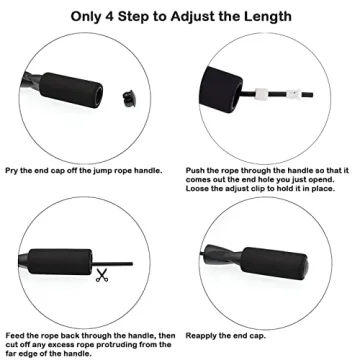 Only 4 Step to Adjust the Length

Pry the end cap off the jump rope handle.

Push the rope through the handle so that it comes out the end hole you just opend. Loose the adjust clip to hold it in place.

Feed the rope back through the handle, then cut off any excess rope protruding from the far edge of the handle.

Reapply the end cap.