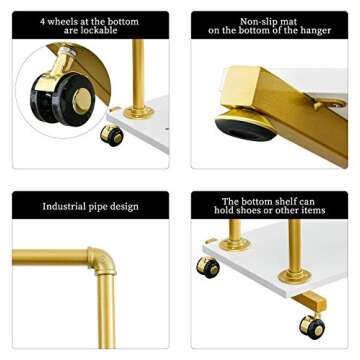 4 wheels at the bottom are lockable

Non-slip mat on the bottom of the hanger

Industrial pipe design

The bottom shelf can hold shoes or other items