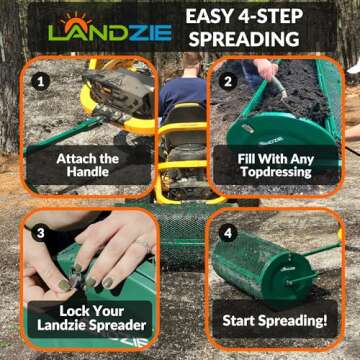 LANDZIE

EASY 4-STEP SPREADING

1

Attach the Handle

2

Fill With Any Topdressing

3

Lock Your Landzie Spreader

4

Start Spreading!