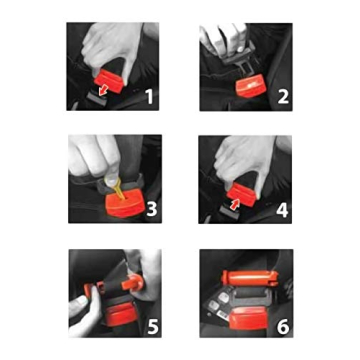 1

2

3

4

5

6