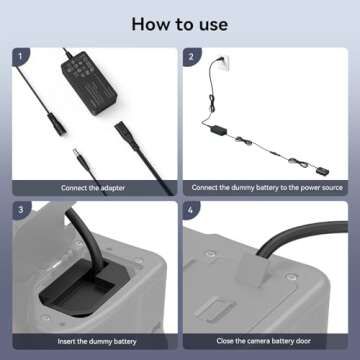 How to use

1

Connect the adapter

2

Connect the dummy battery to the power source

3

Insert the dummy battery

4

Close the camera battery door