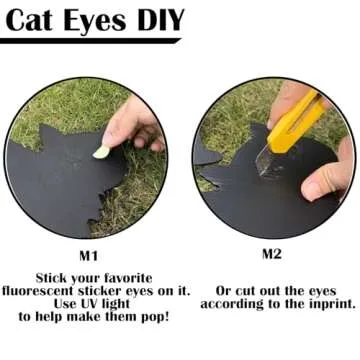 Cat Eyes DIY

M1

Stick your favorite fluorescent sticker eyes on it. Use UV light to help make them pop!

M2

Or cut out the eyes according to the inprint.