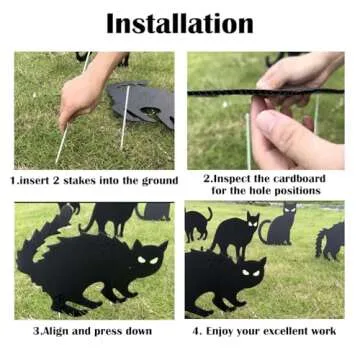 Installation

1.insert 2 stakes into the ground

2.Inspect the cardboard for the hole positions

3.Align and press down

4. Enjoy your excellent work