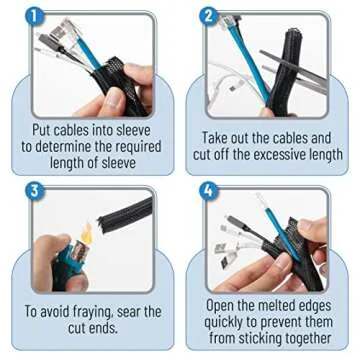 1

Put cables into sleeve to determine the required length of sleeve

2

Take out the cables and cut off the excessive length

3

To avoid fraying, sear the cut ends.

4

Open the melted edges quickly to prevent them from sticking together