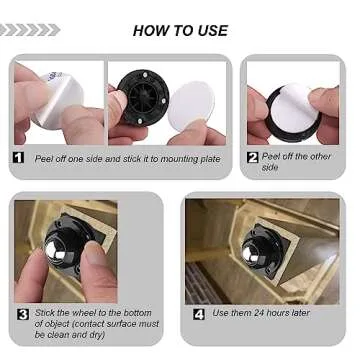 HOW TO USE

1 Peel off one side and stick it to mounting plate

2 Peel off the other side

3 Stick the wheel to the bottom of object (contact surface must be clean and dry)

4 Use them 24 hours later