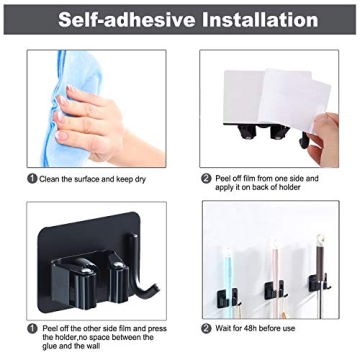 Self-adhesive Installation

1 Clean the surface and keep dry

2 Peel off film from one side and apply it on back of holder

1 Peel off the other side film and press the holder,no space between the glue and the wall

2 Wait for 48h before use