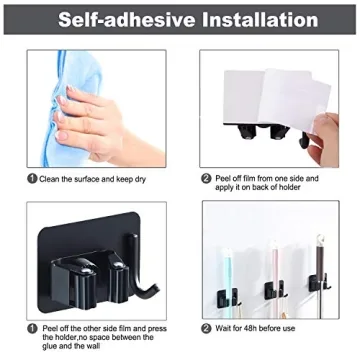 Self-adhesive Installation

1 Clean the surface and keep dry

2 Peel off film from one side and apply it on back of holder

1 Peel off the other side film and press the holder,no space between the glue and the wall

2 Wait for 48h before use