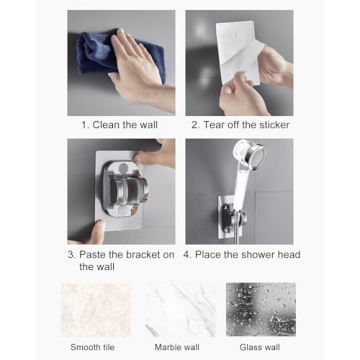 1. Clean the wall

2. Tear off the sticker

3. Paste the bracket on the wall

4. Place the shower head

Smooth tile

Marble wall

Glass wall