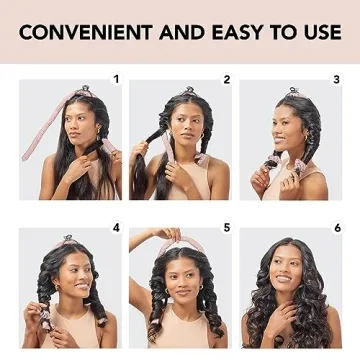 CONVENIENT AND EASY TO USE

1

2

3

4

5

6