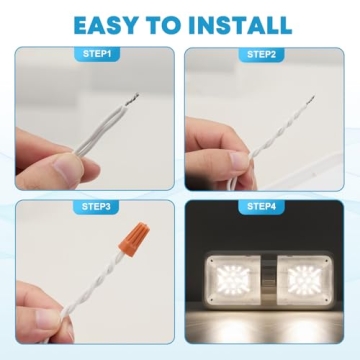 EASY TO INSTALL

STEP1

STEP2

STEP3

STEP4