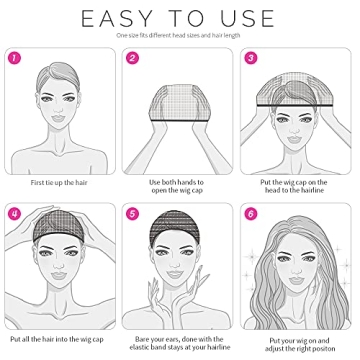 EASY TO USE

One size fits different head sizes and hair length

1

First tie up the hair

2

Use both hands to open the wig cap

3

Put the wig cap on the head to the hairline

4

Put all the hair into the wig cap

5

Bare your ears, done with the elastic band stays at your hairline

6

Put your wig on and adjust the right positon