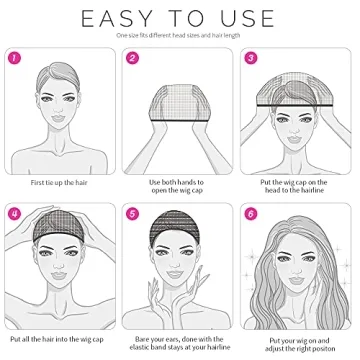 EASY TO USE

One size fits different head sizes and hair length

1

First tie up the hair

2

Use both hands to open the wig cap

3

Put the wig cap on the head to the hairline

4

Put all the hair into the wig cap

5

Bare your ears, done with the elastic band stays at your hairline

6

Put your wig on and adjust the right positon