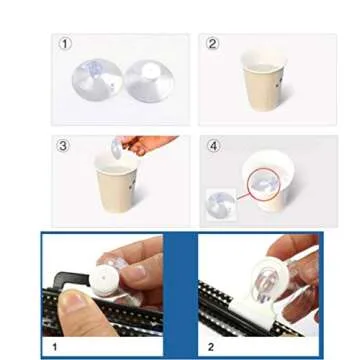 ①

②

③

④

1

2